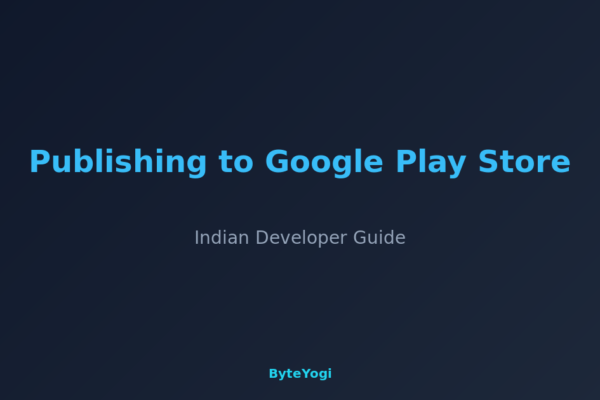 Publishing to Google Play Store

Indian Developer Guide

ByteYogi